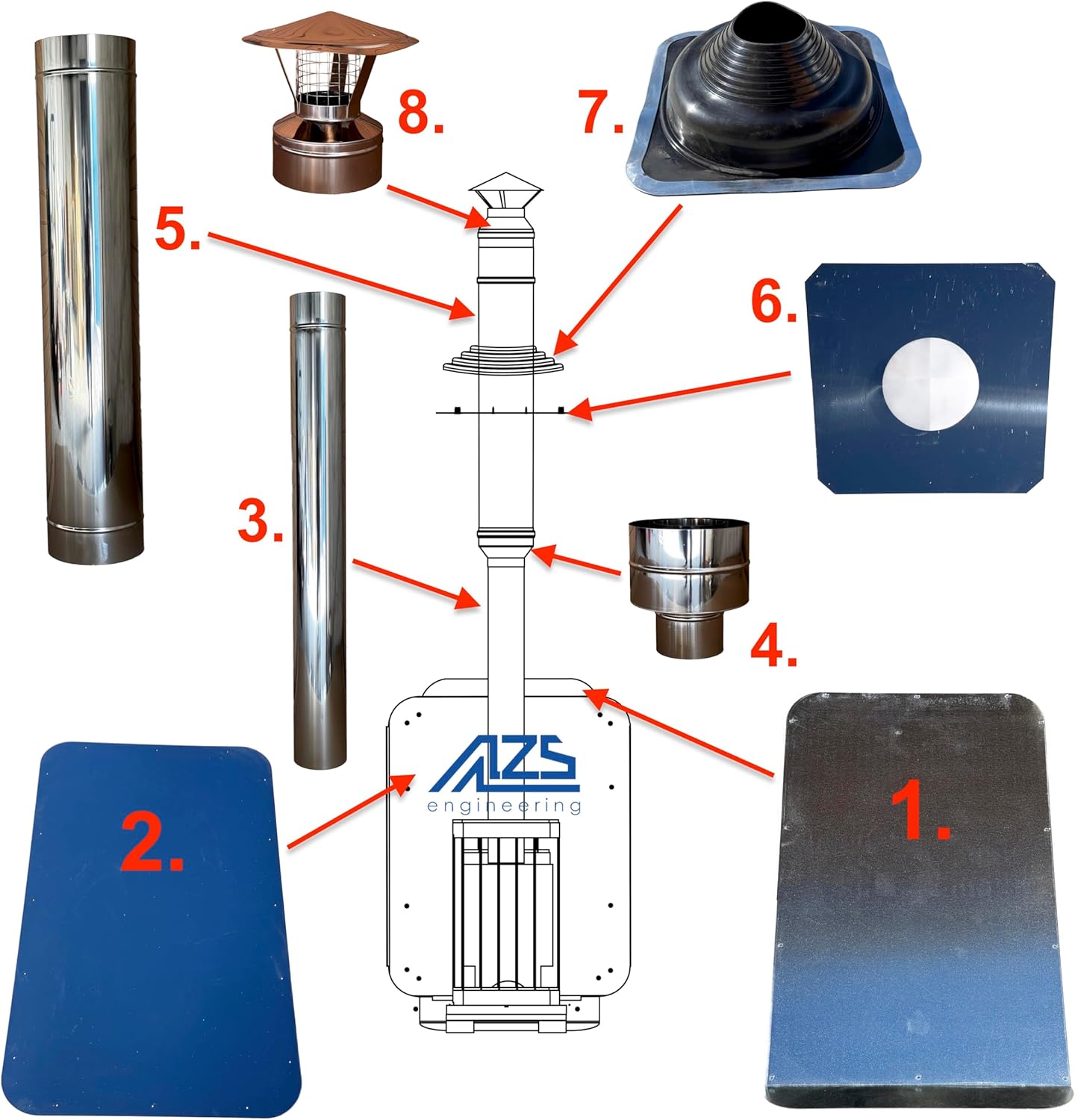 8.

7.

5.

6.

3.

4.

AZS
engineering

2.

1.